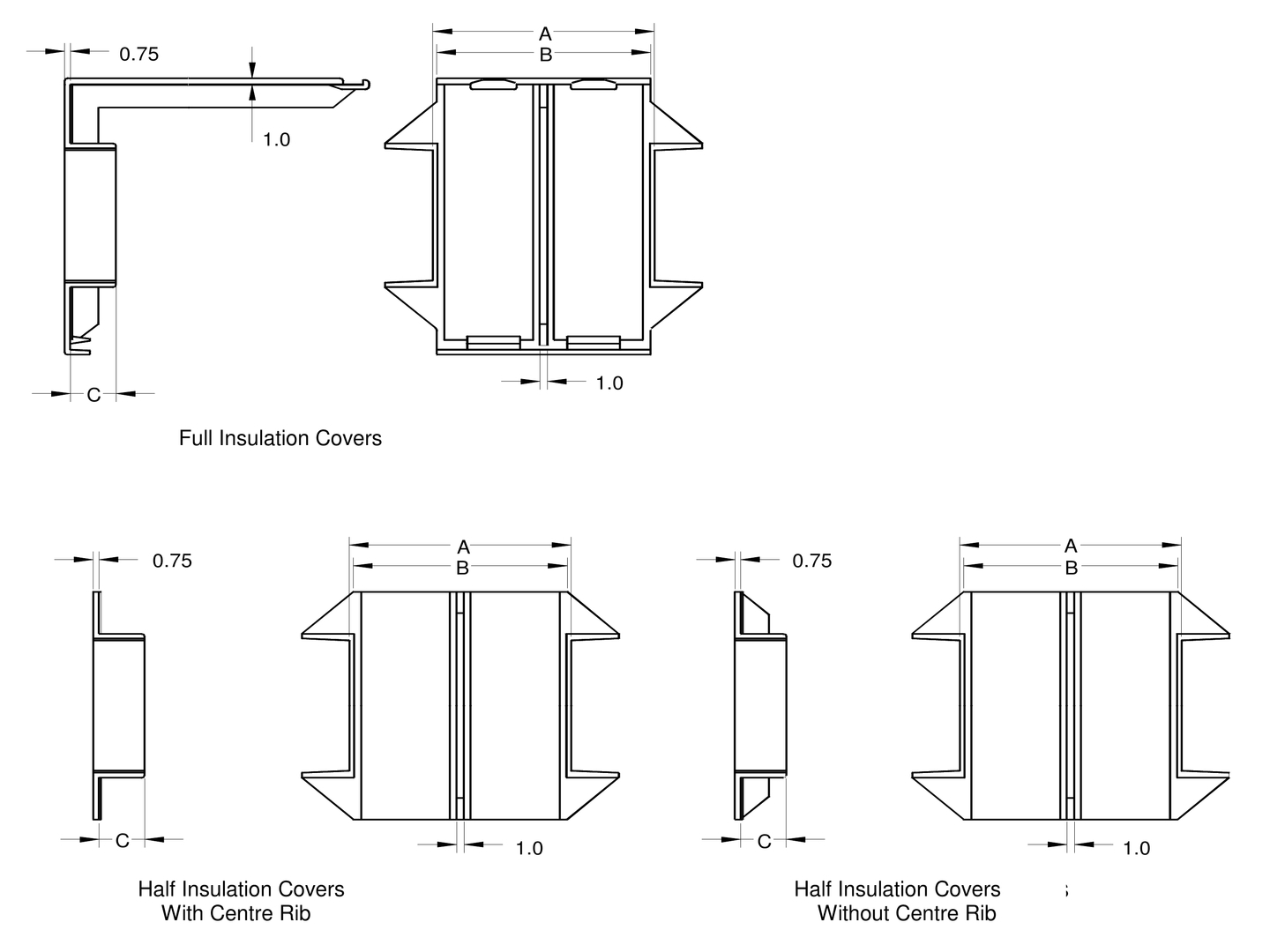 0.75

1.0

C

A

B

1.0

Full Insulation Covers

0.75

C

A

B

1.0

Half Insulation Covers
With Centre Rib

0.75

C

A

B

1.0

Half Insulation Covers
Without Centre Rib